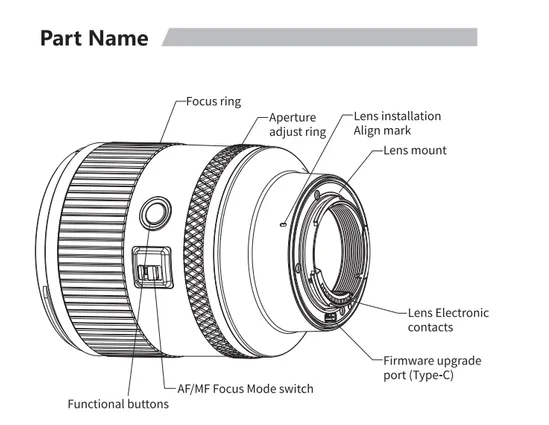 Part Name

Focus ring

Aperture adjust ring

Lens installation Align mark

Lens mount

Lens Electronic contacts

Firmware upgrade port (Type-C)

AF/MF Focus Mode switch

Functional buttons